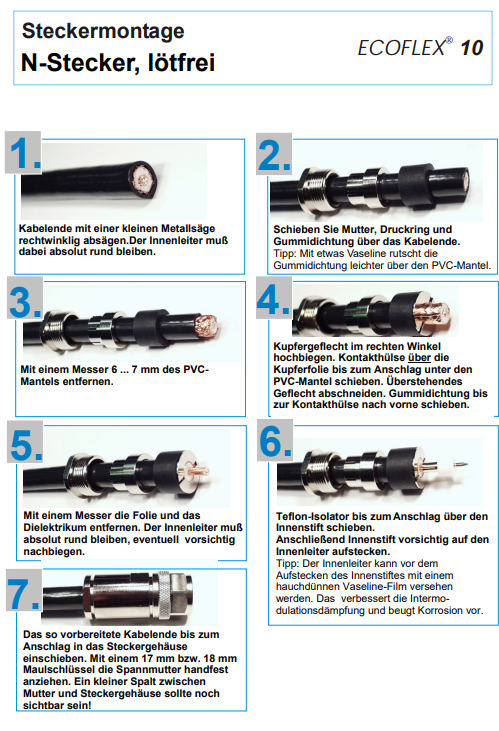 Steckermontage
N-Stecker, lötfrei

ECOFLEX® 10

1.
Kabelende mit einer kleinen Metallsäge rechtwinklig absägen.Der Innenleiter muß dabei absolut rund bleiben.

2.
Schieben Sie Mutter, Druckring und Gummidichtung über das Kabelende.
Tipp: Mit etwas Vaseline rutscht die Gummidichtung leichter über den PVC-Mantel.

3.
Mit einem Messer 6 ... 7 mm des PVC-Mantels entfernen.

4.
Kupfergeflecht im rechten Winkel hochbiegen. Kontakthülse über die Kupferfolie bis zum Anschlag unter den PVC-Mantel schieben. Überstehendes Geflecht abschneiden. Gummidichtung bis zur Kontakthülse nach vorne schieben.

5.
Mit einem Messer die Folie und das Dielektrikum entfernen. Der Innenleiter muß absolut rund bleiben, eventuell vorsichtig nachbiegen.

6.
Teflon-Isolator bis zum Anschlag über den Innenstift schieben.
Anschließend Innenstift vorsichtig auf den Innenleiter aufstecken.
Tipp: Der Innenleiter kann vor dem Aufstecken des Innenstiftes mit einem hauchdünnen Vaseline-Film versehen werden. Das verbessert die Intermodulationsdämpfung und beugt Korrosion vor.

7.
Das so vorbereitete Kabelende bis zum Anschlag in das Steckergehäuse einschieben. Mit einem 17 mm bzw. 18 mm Maulschlüssel die Spannmutter handfest anziehen. Ein kleiner Spalt zwischen Mutter und Steckergehäuse sollte noch sichtbar sein!